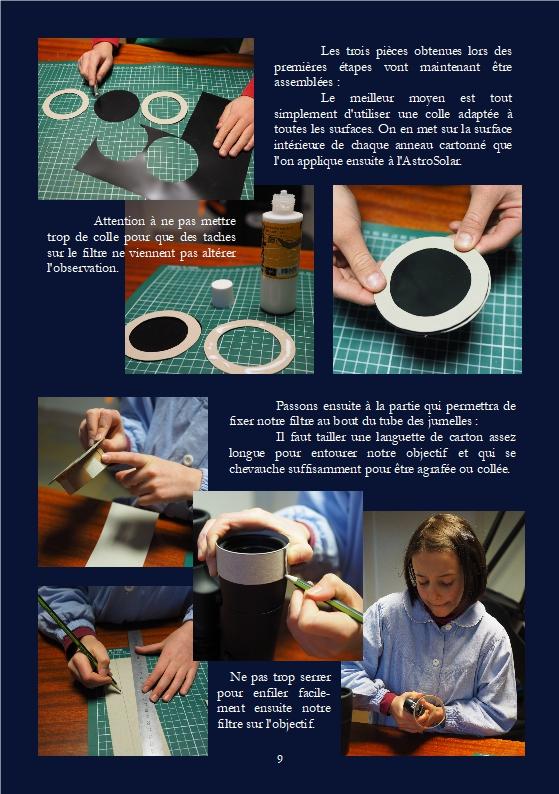 Les trois pièces obtenues lors des premières étapes vont maintenant être assemblées :

Le meilleur moyen est tout simplement d'utiliser une colle adaptée à toutes les surfaces. On en met sur la surface intérieure de chaque anneau cartonné que l'on applique ensuite à l'AstroSolar.

Attention à ne pas mettre trop de colle pour que des taches sur le filtre ne viennent pas altérer l'observation.

Passons ensuite à la partie qui permettra de fixer notre filtre au bout du tube des jumelles :

Il faut tailler une languette de carton assez longue pour entourer notre objectif et qui se chevauche suffisamment pour être agrafée ou collée.

Ne pas trop serrer pour enfiler facilement ensuite notre filtre sur l'objectif.

9